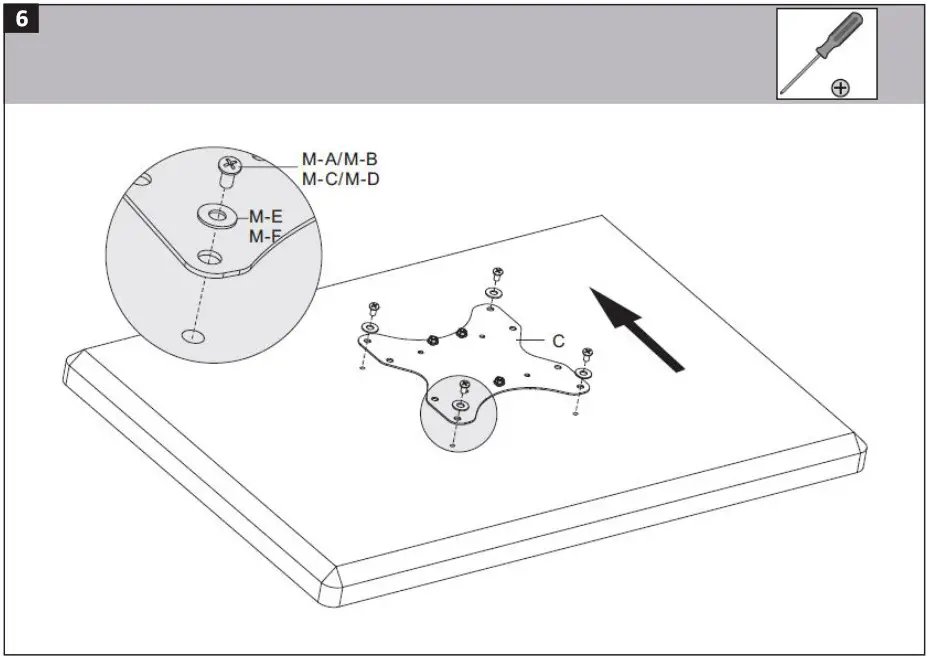 6

M-A/M-B
M-C/M-D

M-E
M-F

C