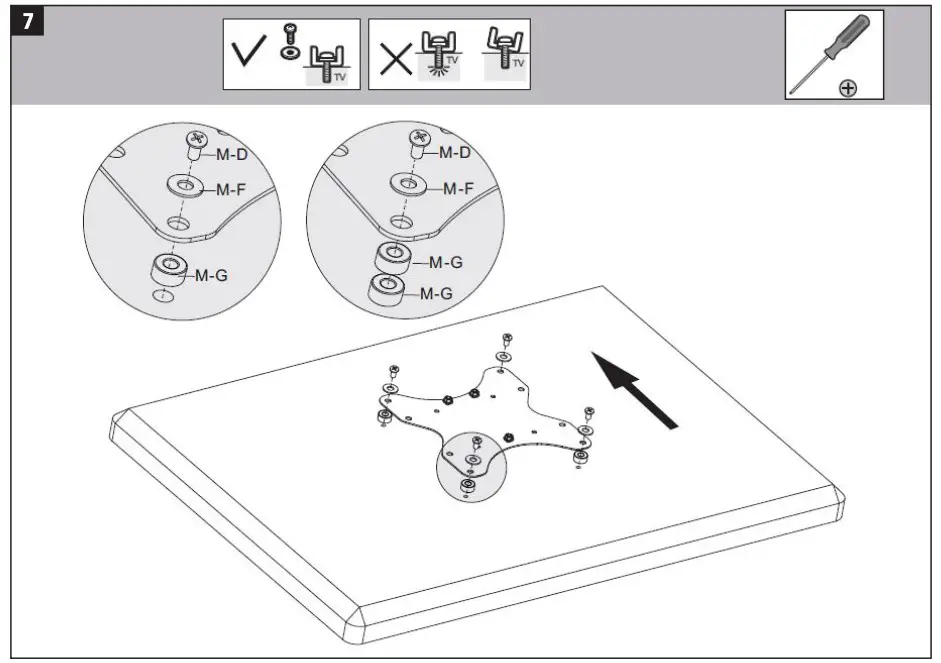 7

TV

TV

TV

M-D
M-F
M-G

M-D
M-F
M-G
M-G