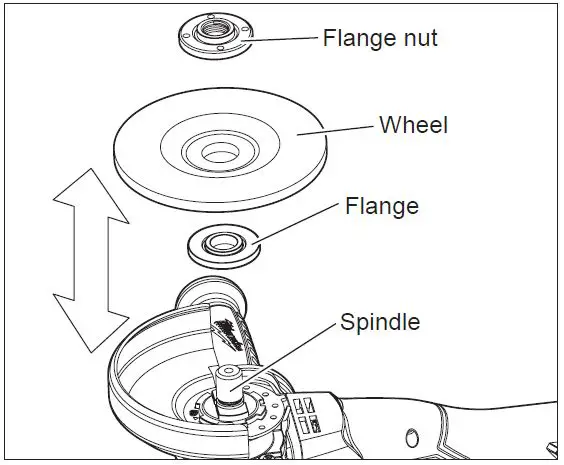 Flange nut

Wheel

Flange

Spindle