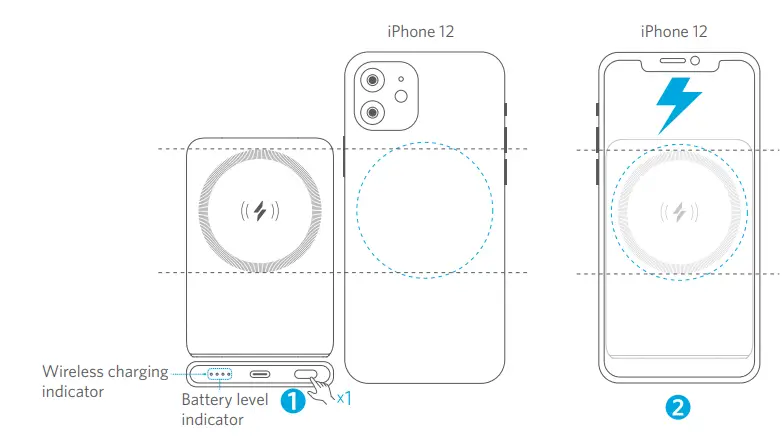 iPhone 12

iPhone 12

Wireless charging indicator

Battery level indicator

1

x1

2