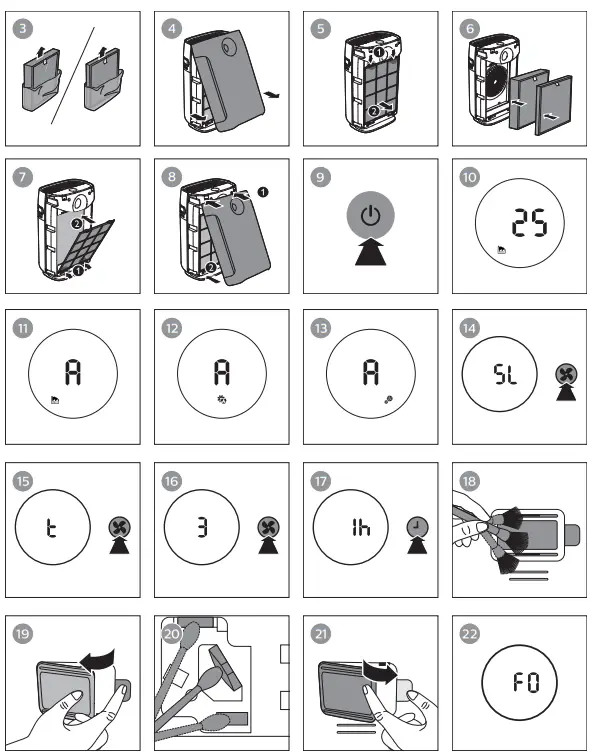 3

4

5
1
2

6

7
2
1

8
1
2

9

10
25

11
A

12
A

13
A

14
SL

15
t

16
3

17
1h

18

19

20

21

22
F0