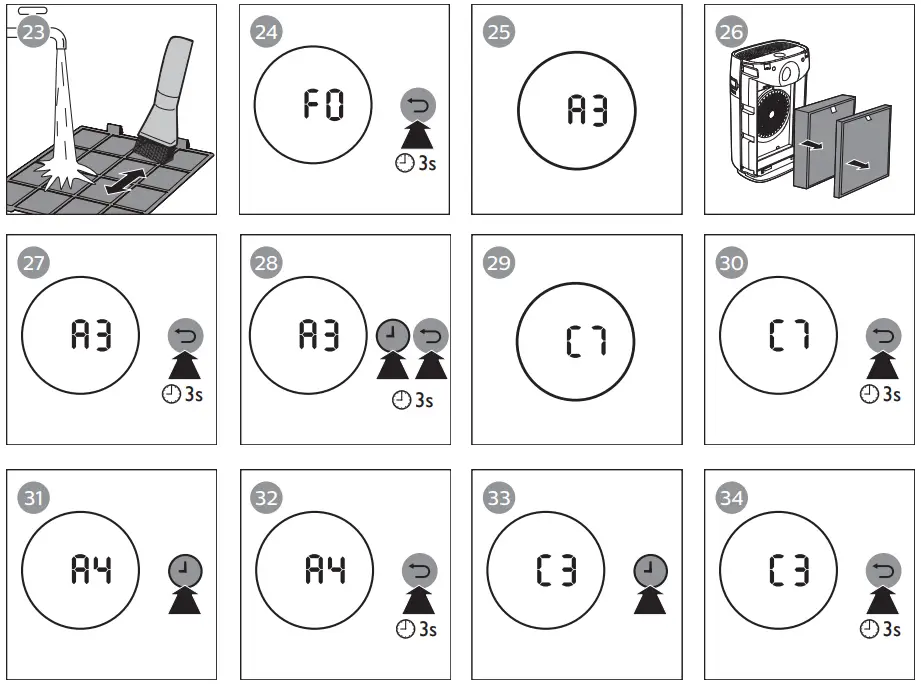 23

24
F0
3s

25
A3

26

27
A3
3s

28
A3
3s

29
C7

30
C7
3s

31
A4

32
A4
3s

33
C3

34
C3
3s