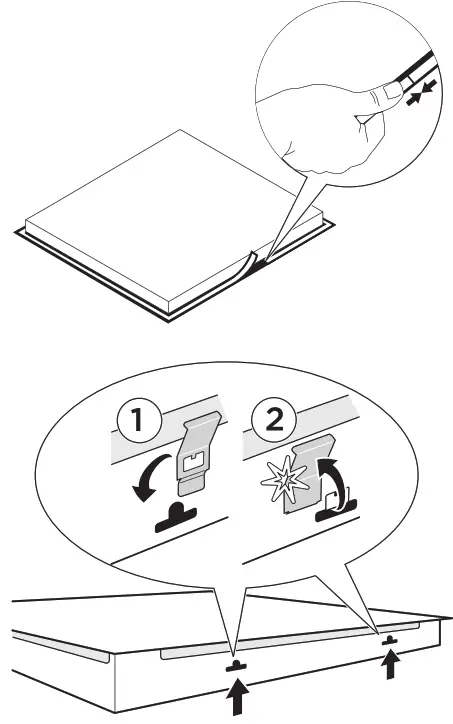 1
2