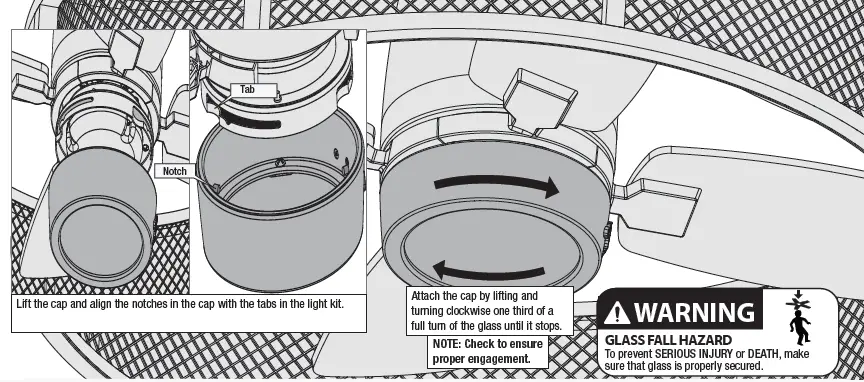 Tab

Notch

Lift the cap and align the notches in the cap with the tabs in the light kit.

Attach the cap by lifting and turning clockwise one third of a full turn of the glass until it stops.

NOTE: Check to ensure proper engagement.

WARNING

GLASS FALL HAZARD
To prevent SERIOUS INJURY or DEATH, make sure that glass is properly secured.