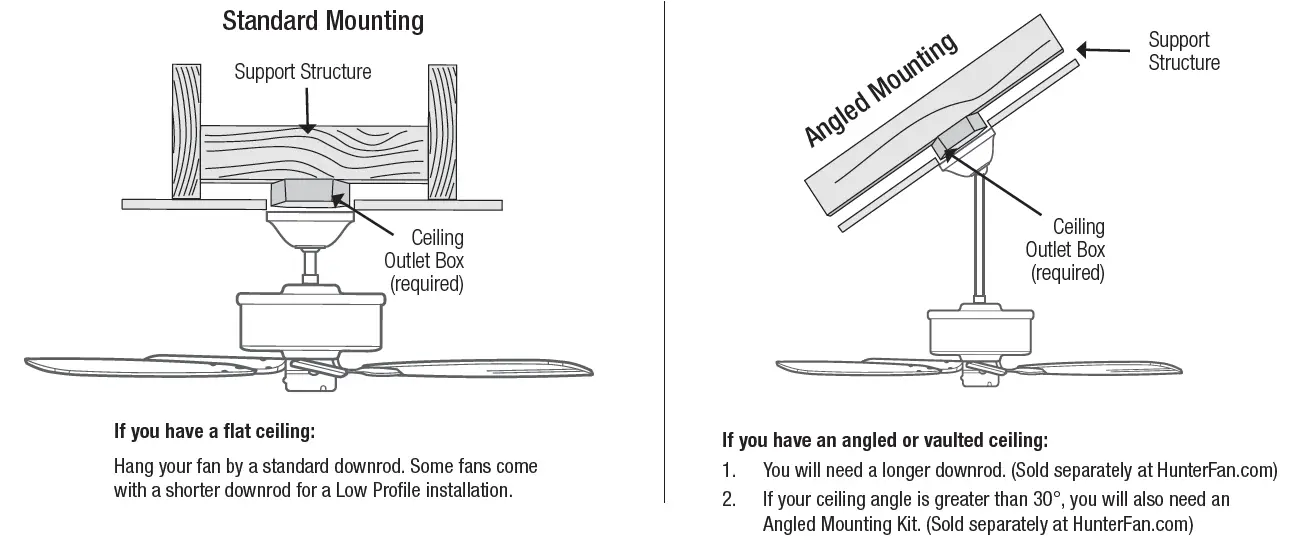 Standard Mounting

Support Structure

Ceiling Outlet Box (required)

If you have a flat ceiling:

Hang your fan by a standard downrod. Some fans come with a shorter downrod for a Low Profile installation.

Angled Mounting

Support Structure

Ceiling Outlet Box (required)

If you have an angled or vaulted ceiling:

1. You will need a longer downrod. (Sold separately at HunterFan.com)

2. If your ceiling angle is greater than 30°, you will also need an Angled Mounting Kit. (Sold separately at HunterFan.com)