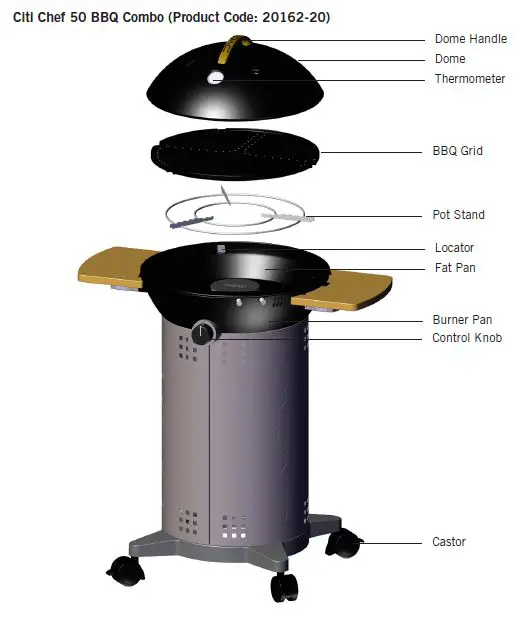 Citi Chef 50 BBQ Combo (Product Code: 20162-20)

Dome Handle
Dome
Thermometer
BBQ Grid
Pot Stand
Locator
Fat Pan
Burner Pan
Control Knob
Castor