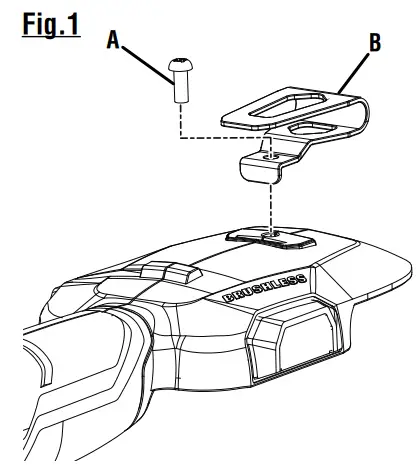 Fig.1

A

B

BRUSHLESS