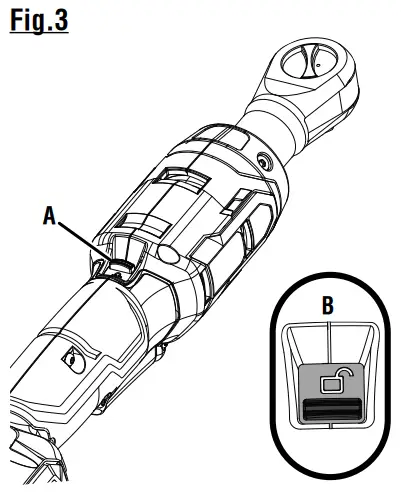 Fig.3

A

B