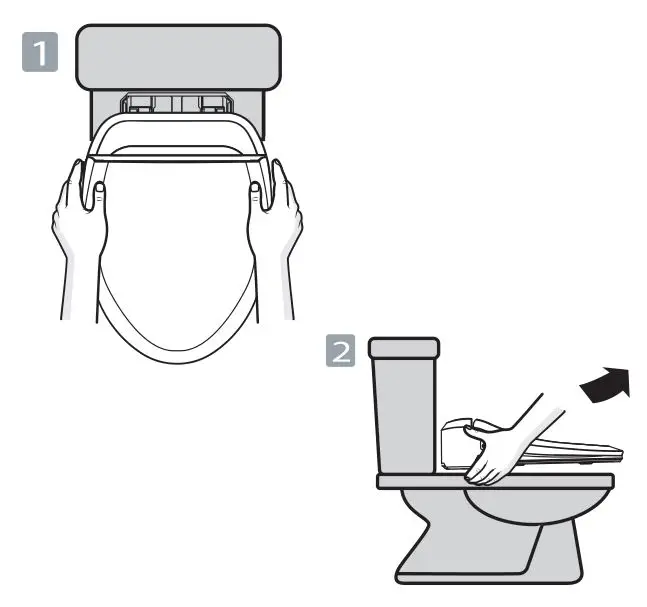 1

2