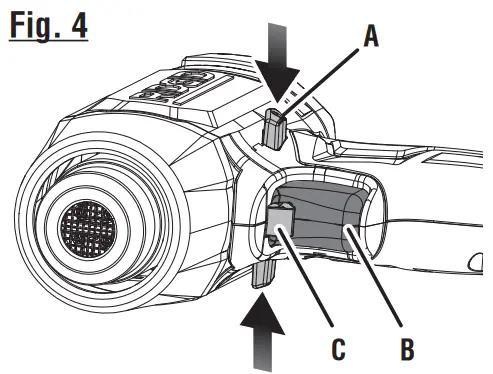 Fig. 4

A

C

B