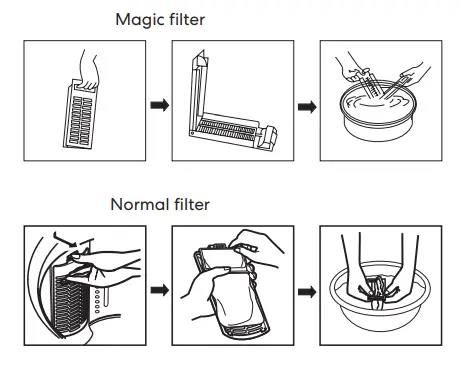 Magic filter

Normal filter