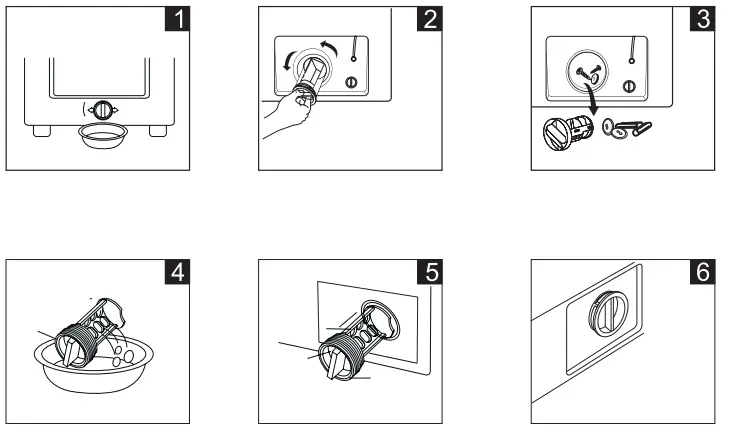 1

2

3

4

5

6