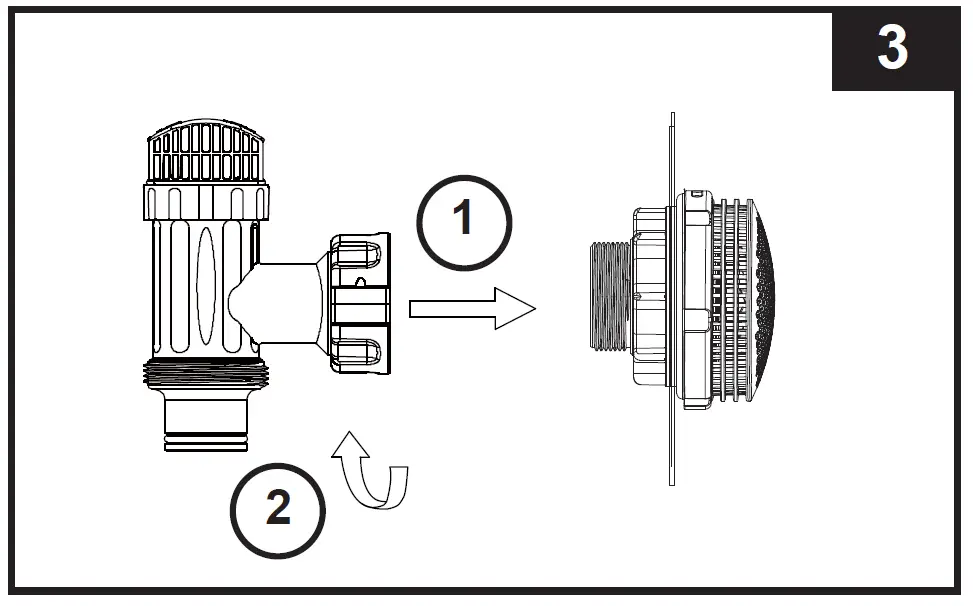 3

1

2