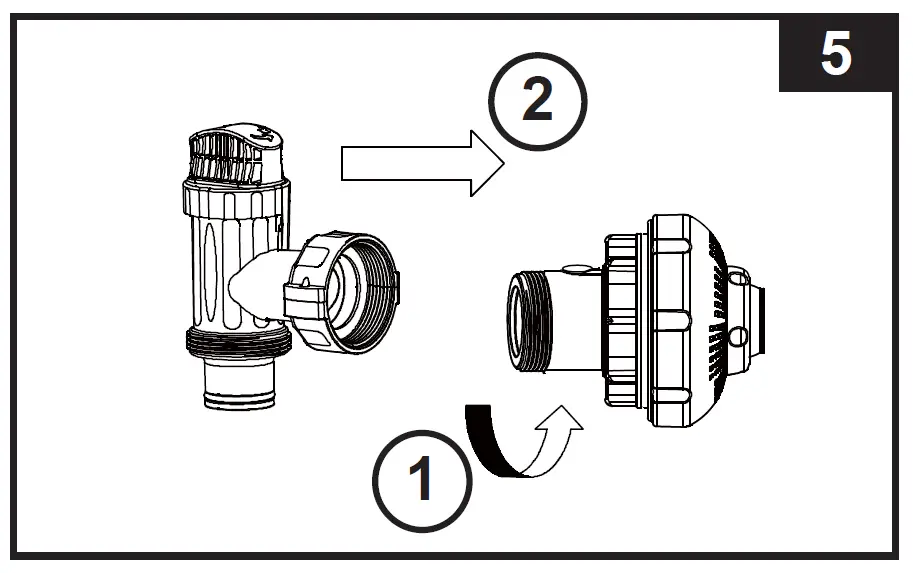 5

2

1