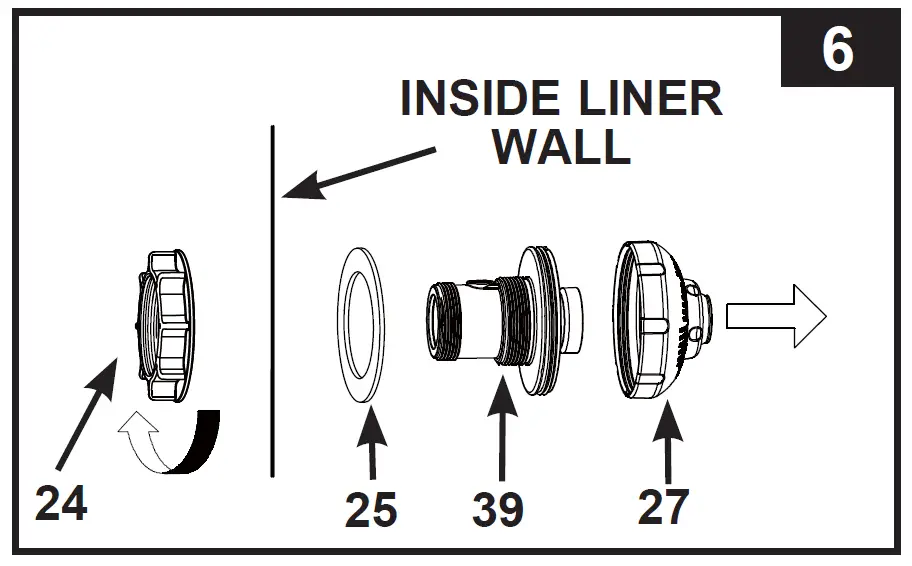 6

INSIDE LINER WALL

24

25

39

27