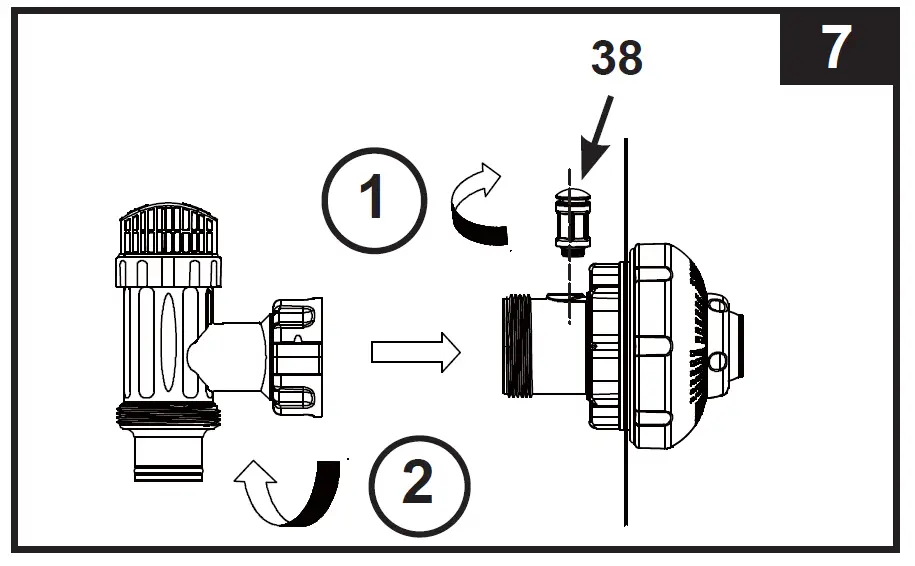 7

38

1

2