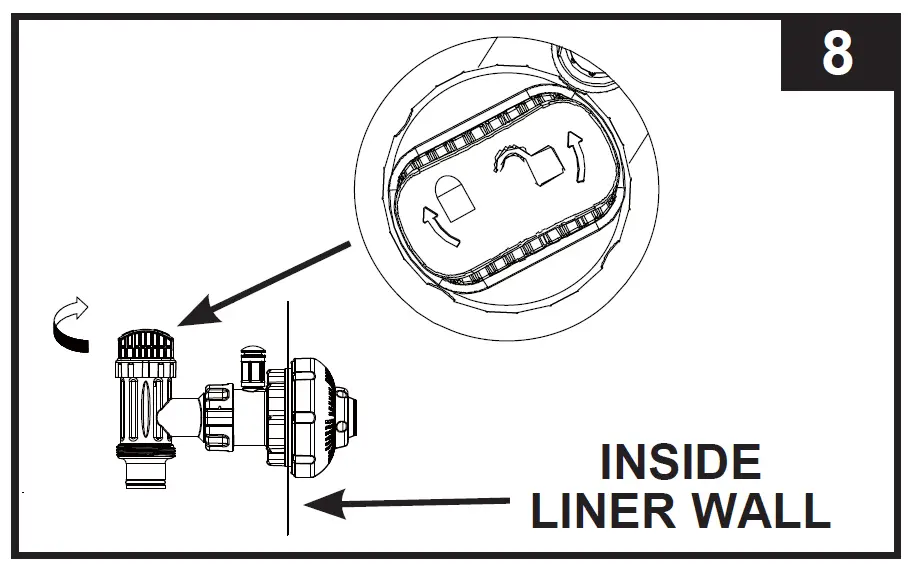 8

INSIDE
LINER WALL