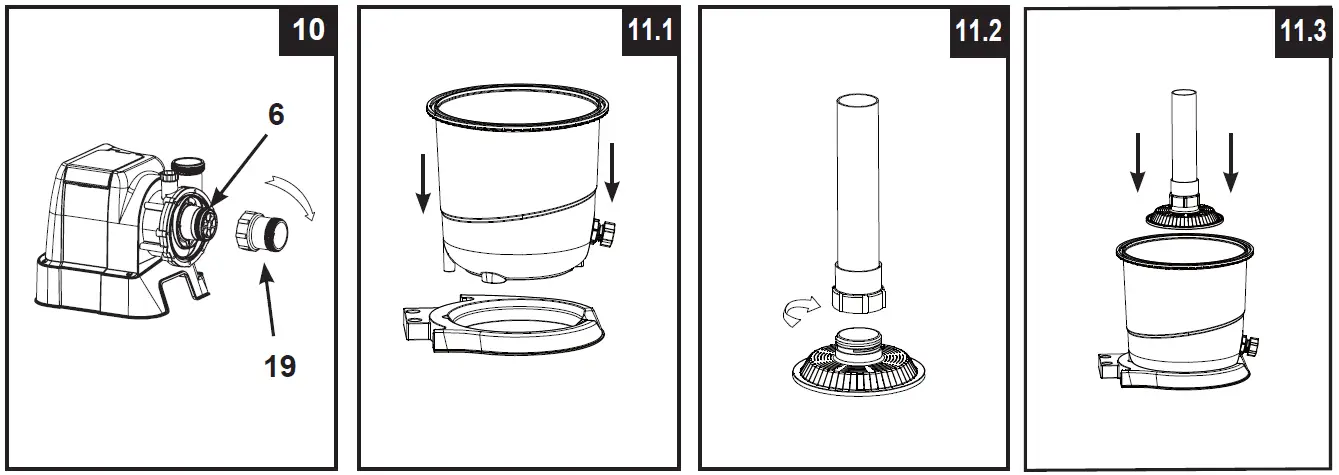 10

6

19

11.1

11.2

11.3