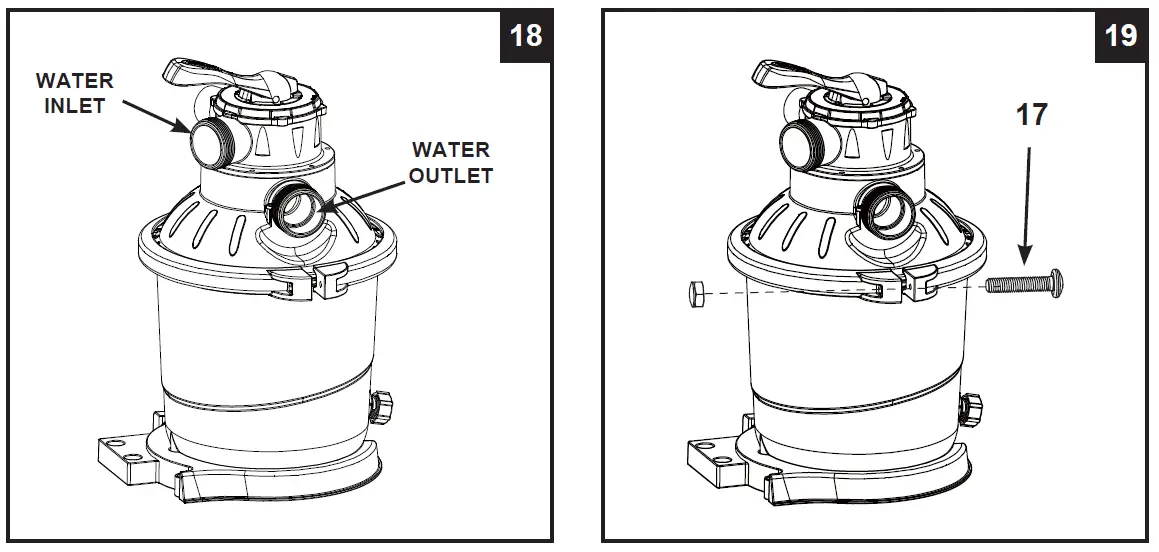 18

WATER INLET

WATER OUTLET

19

17