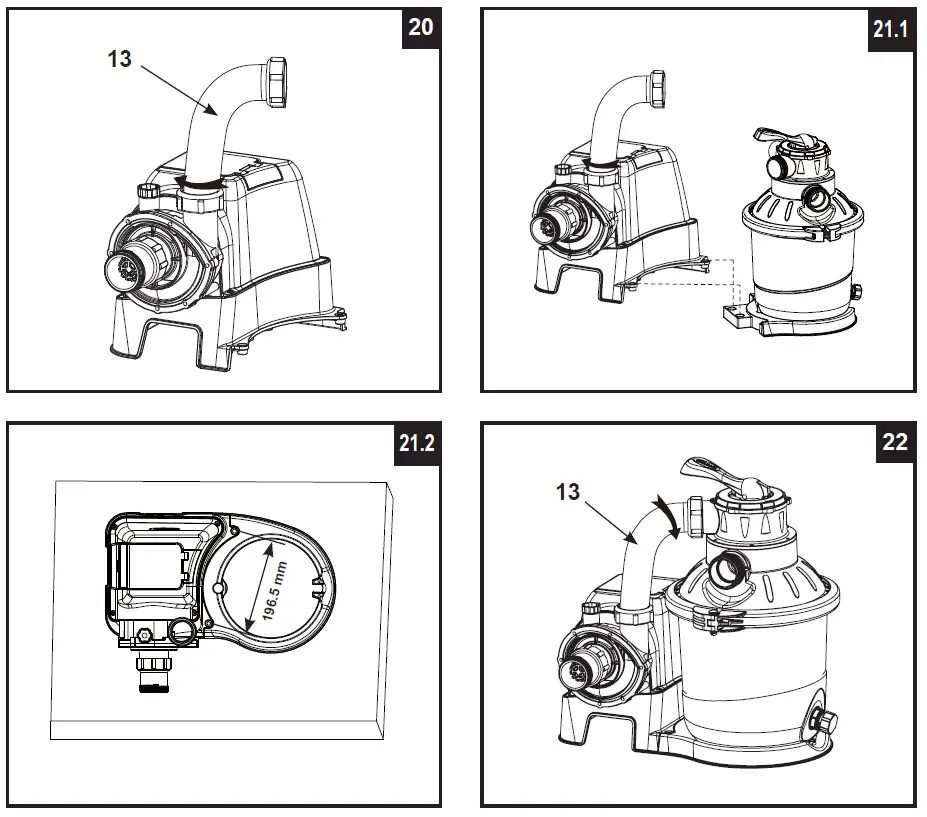 20

13

21.1

21.2

196.5 mm

22

13