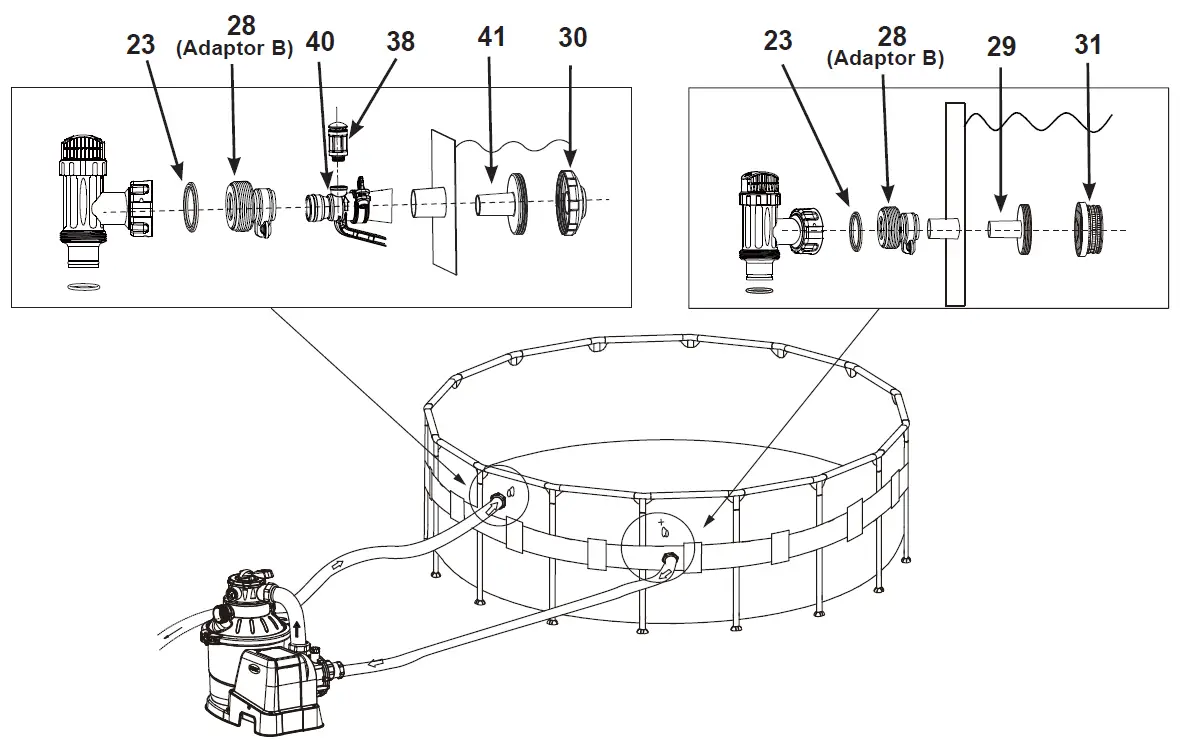 23
28
(Adaptor B)
40
38
41
30

23
28
(Adaptor B)
29
31