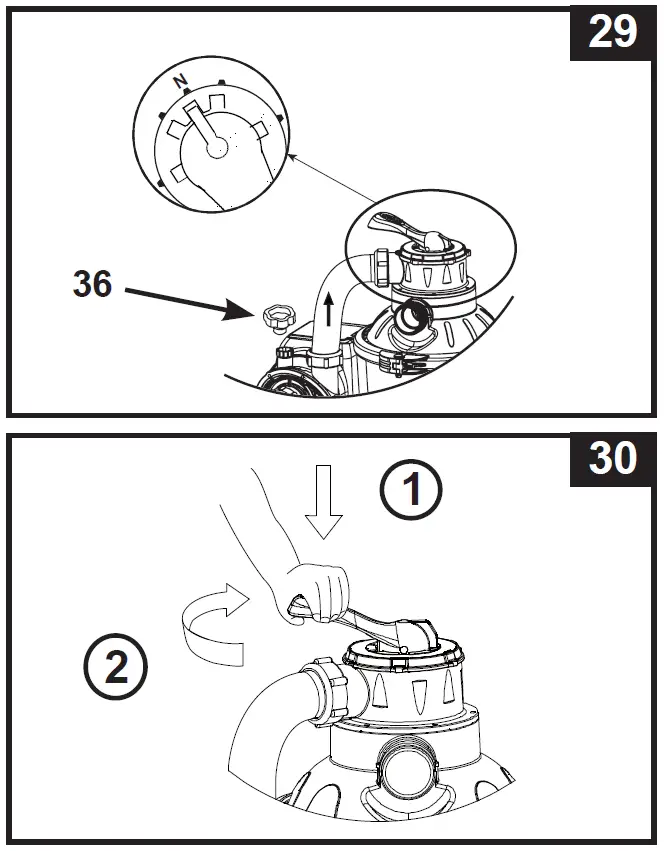 29

N

36

30

1

2