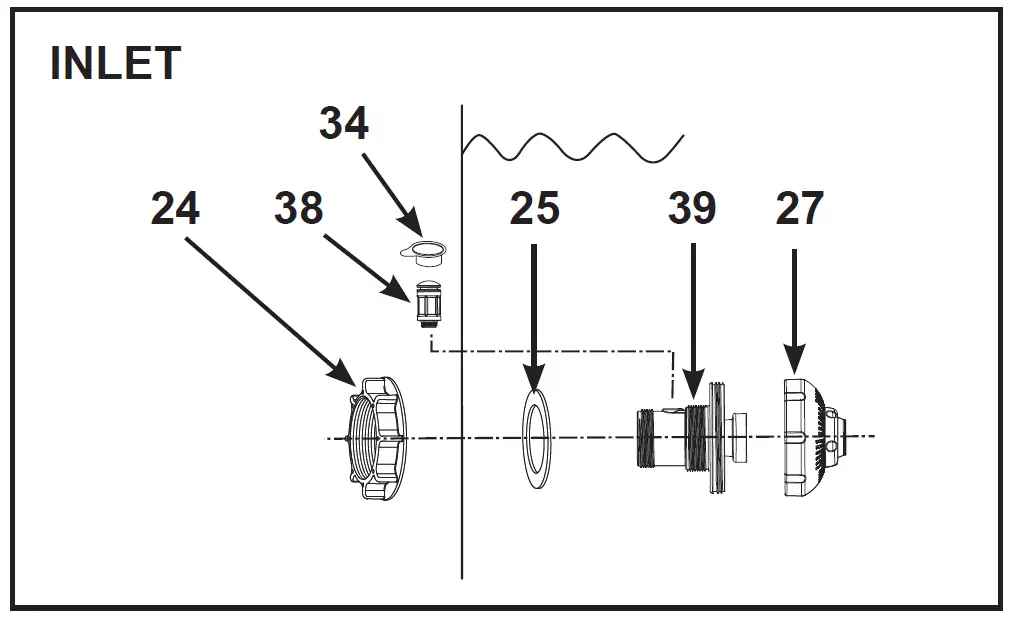 INLET

34

24

38

25

39

27