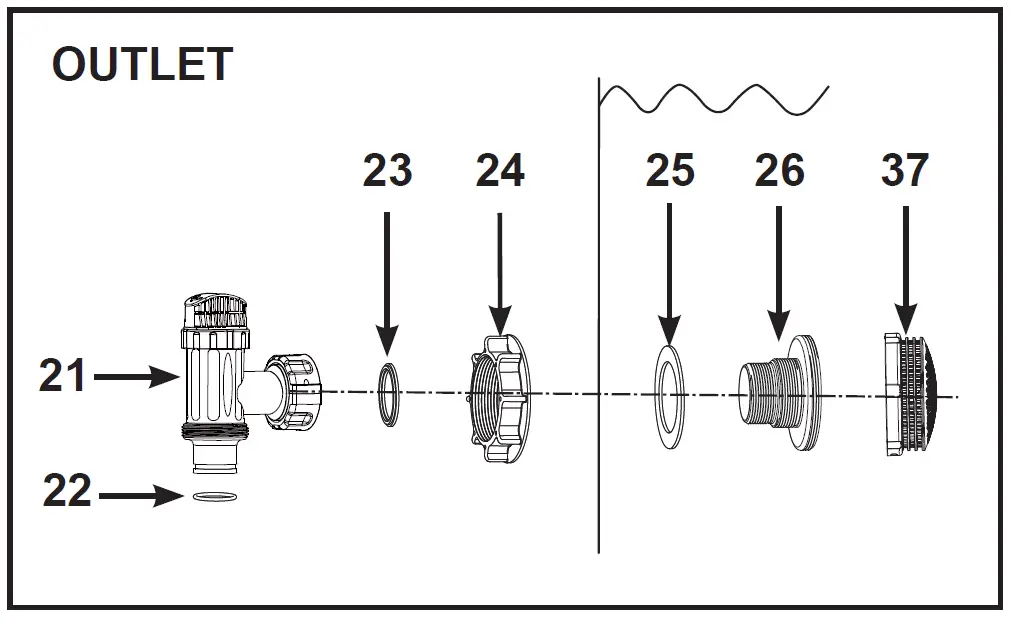 OUTLET

23
24
25
26
37
21
22