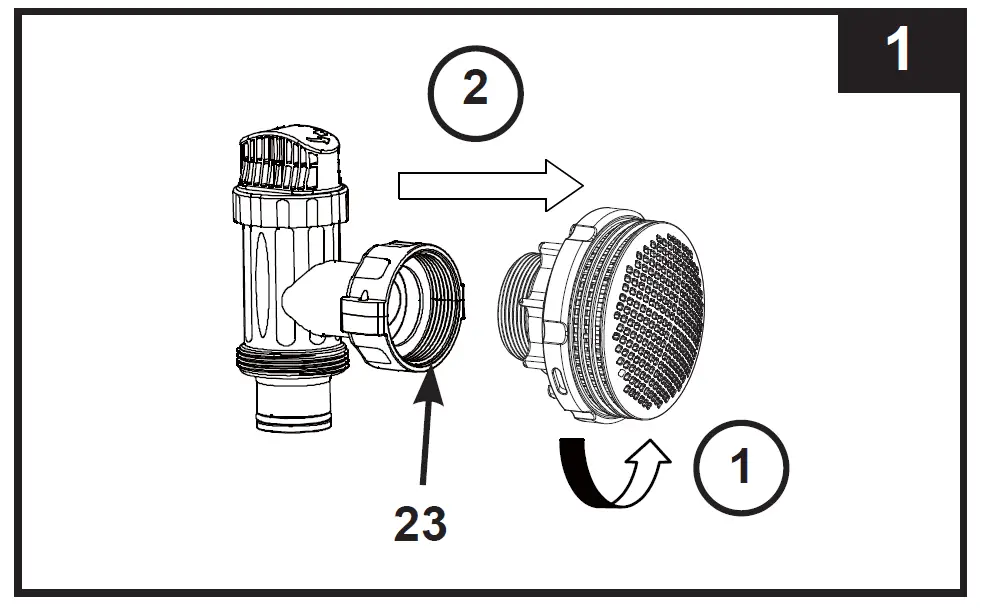 1

2

23

1