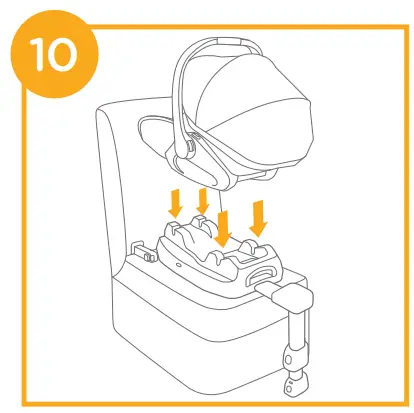 10