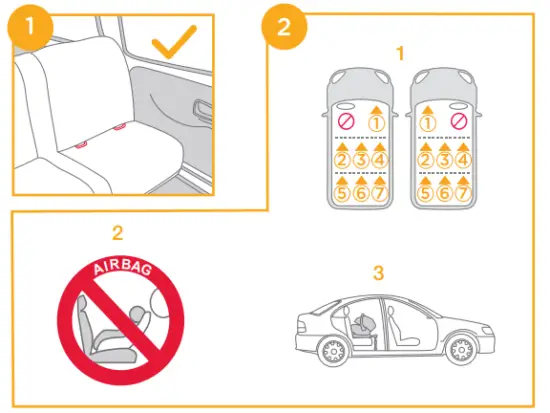 1

2

1

1 1
2 3 4 2 3 4
5 6 7 5 6 7

2

AIRBAG

3