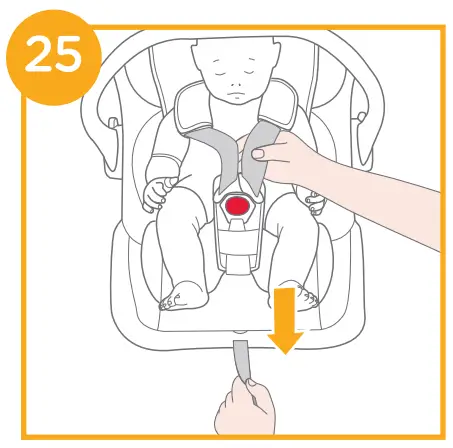 25