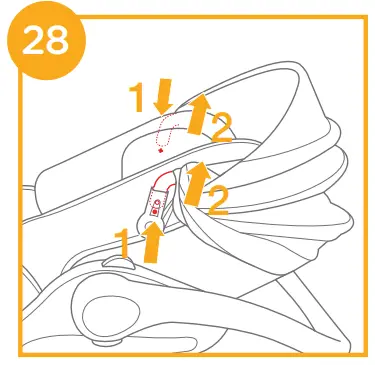 28

1
2
2
1