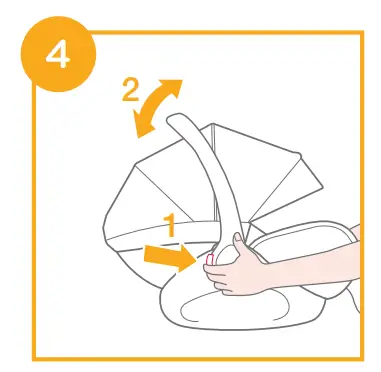 4

2

1