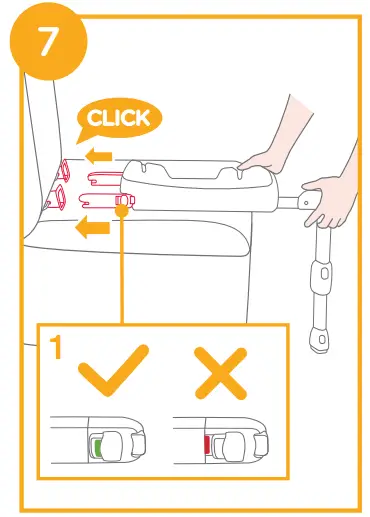 7

CLICK

1