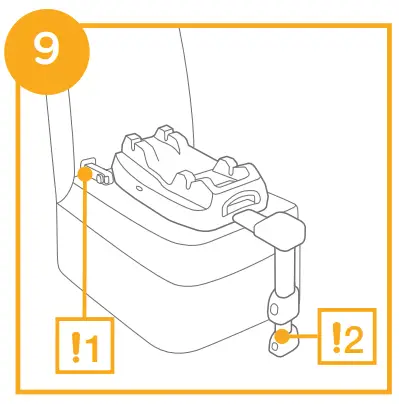 9

!1

!2