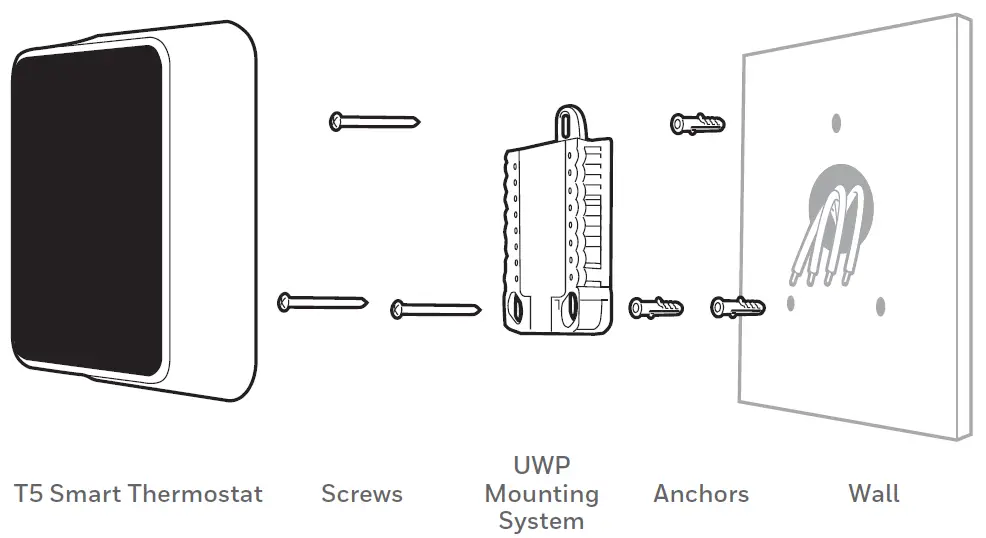 T5 Smart Thermostat

Screws

UWP Mounting System

Anchors

Wall