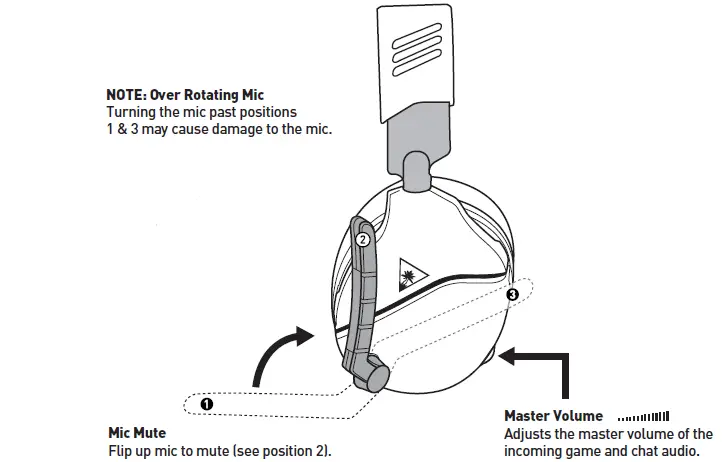 NOTE: Over Rotating Mic
Turning the mic past positions 1 & 3 may cause damage to the mic.

2

3

1

Mic Mute
Flip up mic to mute (see position 2).

Master Volume
Adjusts the master volume of the incoming game and chat audio.