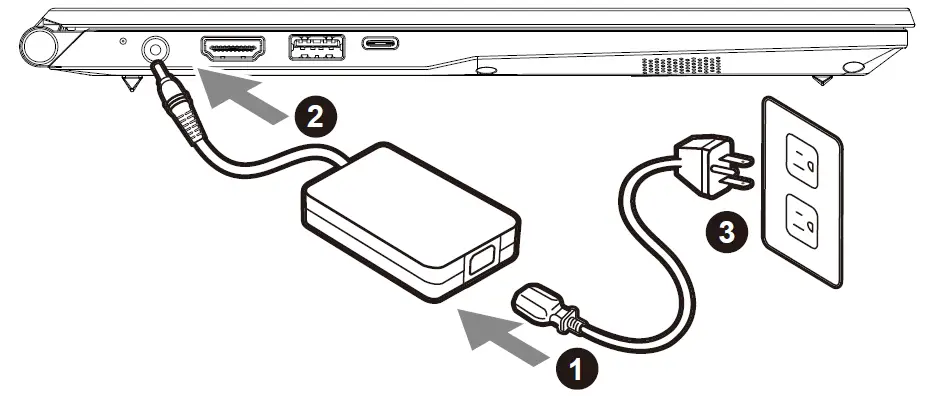 2

3

1