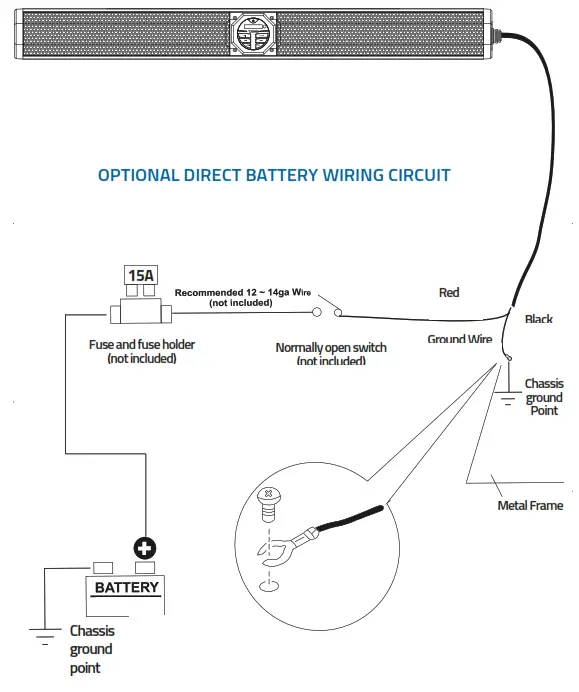 OPTIONAL DIRECT BATTERY WIRING CIRCUIT

15A

Recommended 12 ~ 14ga Wire
(not included)

Red

Black

Ground Wire

Fuse and fuse holder
(not included)

Normally open switch
(not included)

Chassis ground Point

Metal Frame

BATTERY

Chassis ground point