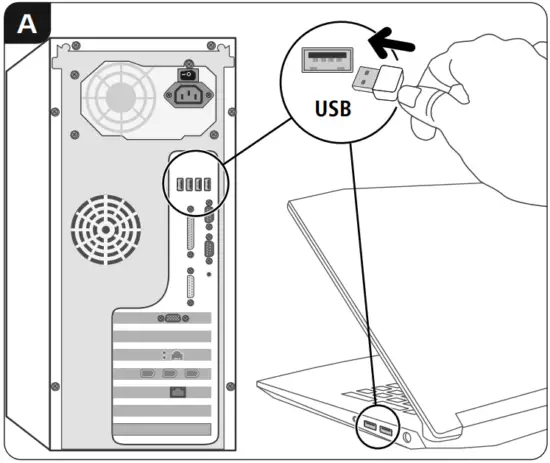 A

USB