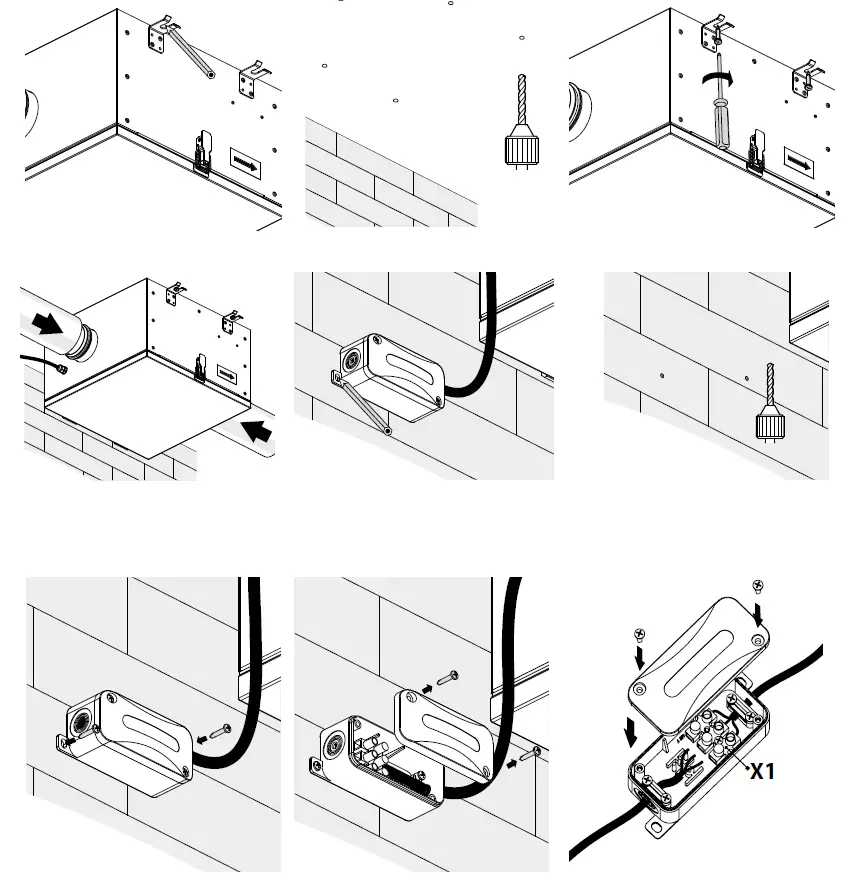 X1