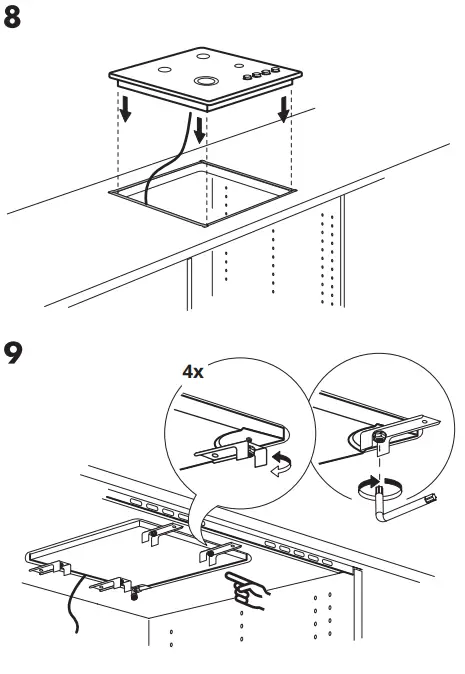 8

9

4x