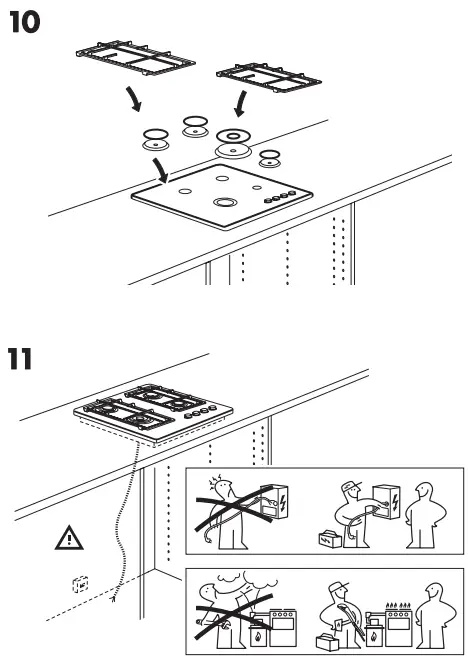 10

11