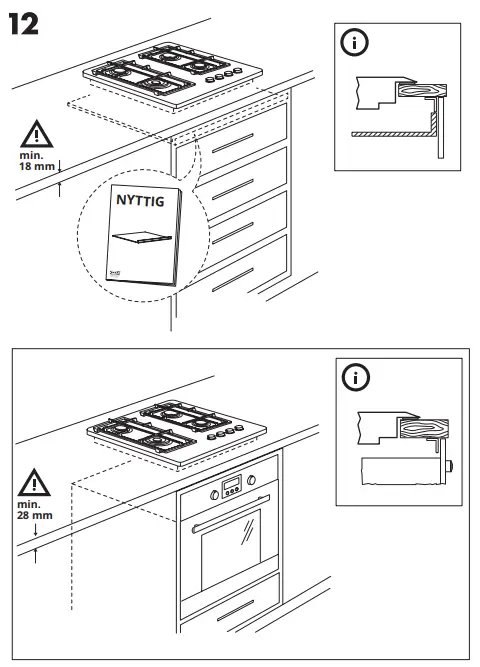 12

min.
18 mm

NYTTIG

IKEA

min.
28 mm