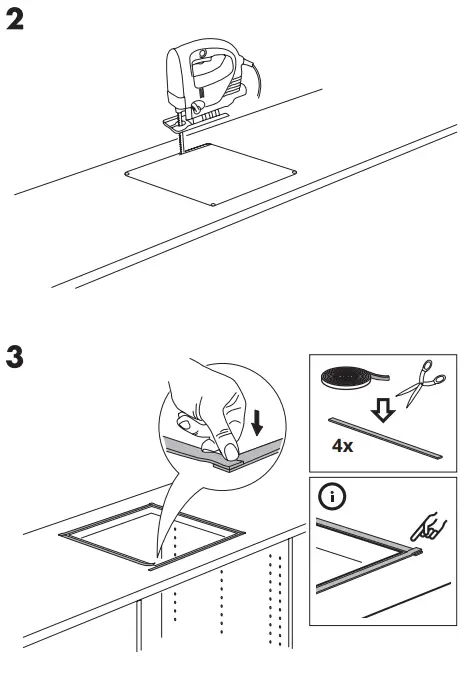 2

3

4x

i