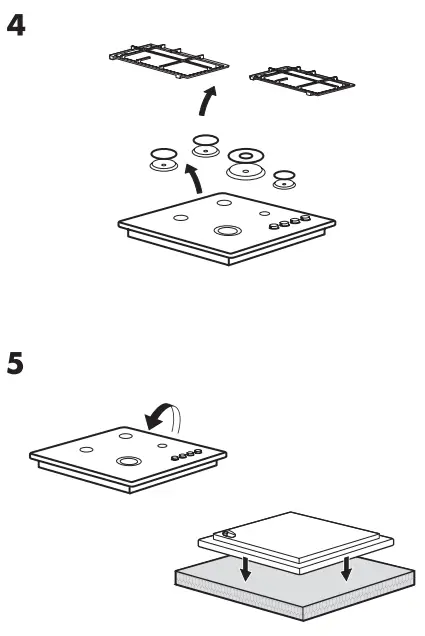 4

5