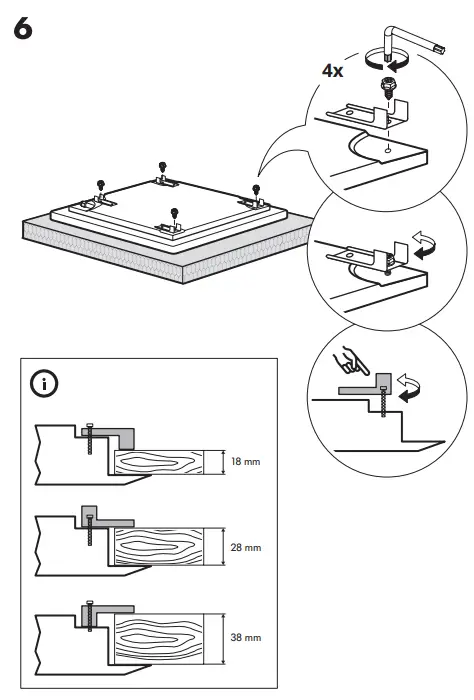 6

4x

i

18 mm

28 mm

38 mm