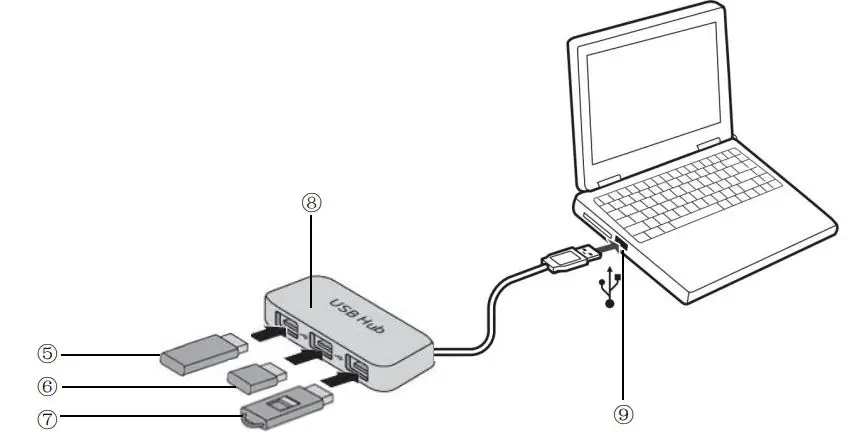 ⑧
USB Hub
⑤
⑥
⑦
⑨