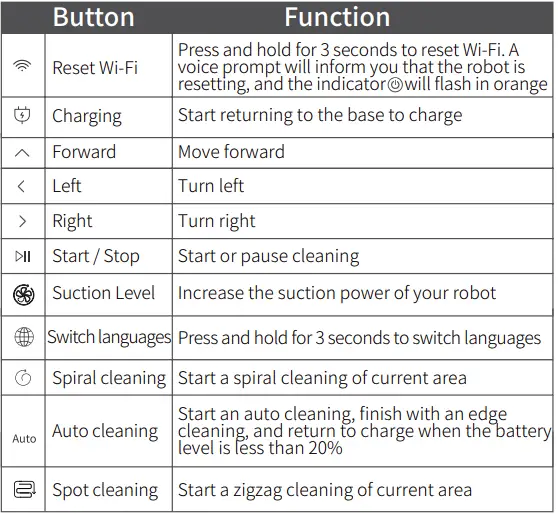 | | Button | Function |
|---|---|---|
| | Reset Wi-Fi | Press and hold for 3 seconds to reset Wi-Fi. A voice prompt will inform you that the robot is resetting, and the indicator will flash in orange |
| | Charging | Start returning to the base to charge |
| | Forward | Move forward |
| | Left | Turn left |
| | Right | Turn right |
| | Start / Stop | Start or pause cleaning |
| | Suction Level | Increase the suction power of your robot |
| | Switch languages | Press and hold for 3 seconds to switch languages |
| | Spiral cleaning | Start a spiral cleaning of current area |
| Auto | Auto cleaning | Start an auto cleaning, finish with an edge cleaning, and return to charge when the battery level is less than 20% |
| | Spot cleaning | Start a zigzag cleaning of current area |